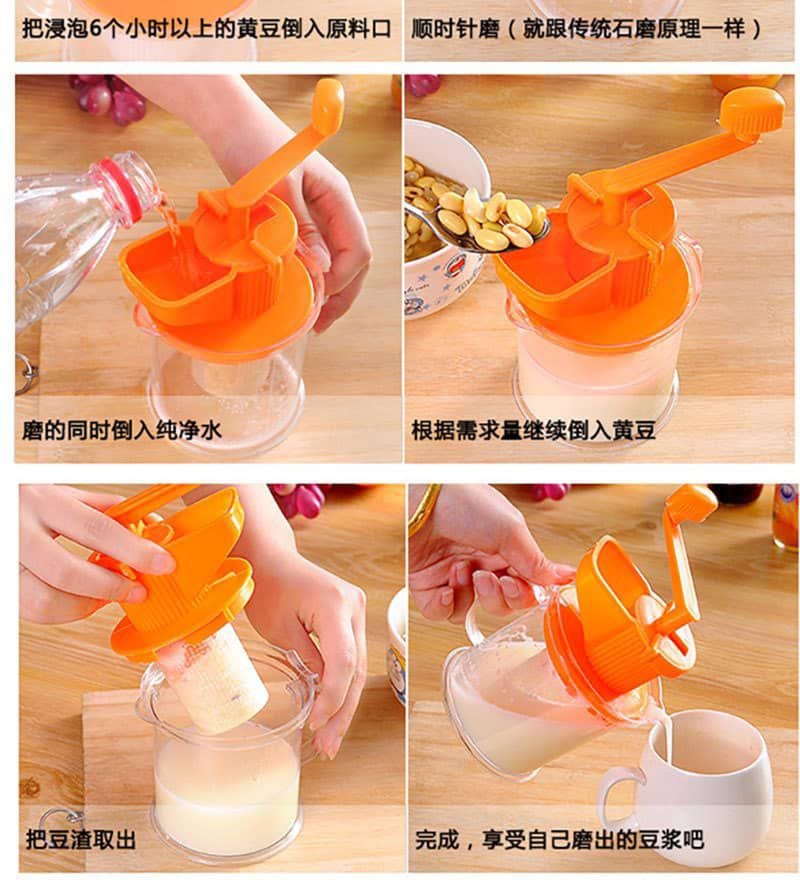 把浸泡6个小时以上的黄豆倒入原料口

顺时针磨（就跟传统石磨原理一样）

磨的同时倒入纯净水

根据需求量继续倒入黄豆

把豆渣取出

完成，享受自己磨出的豆浆吧